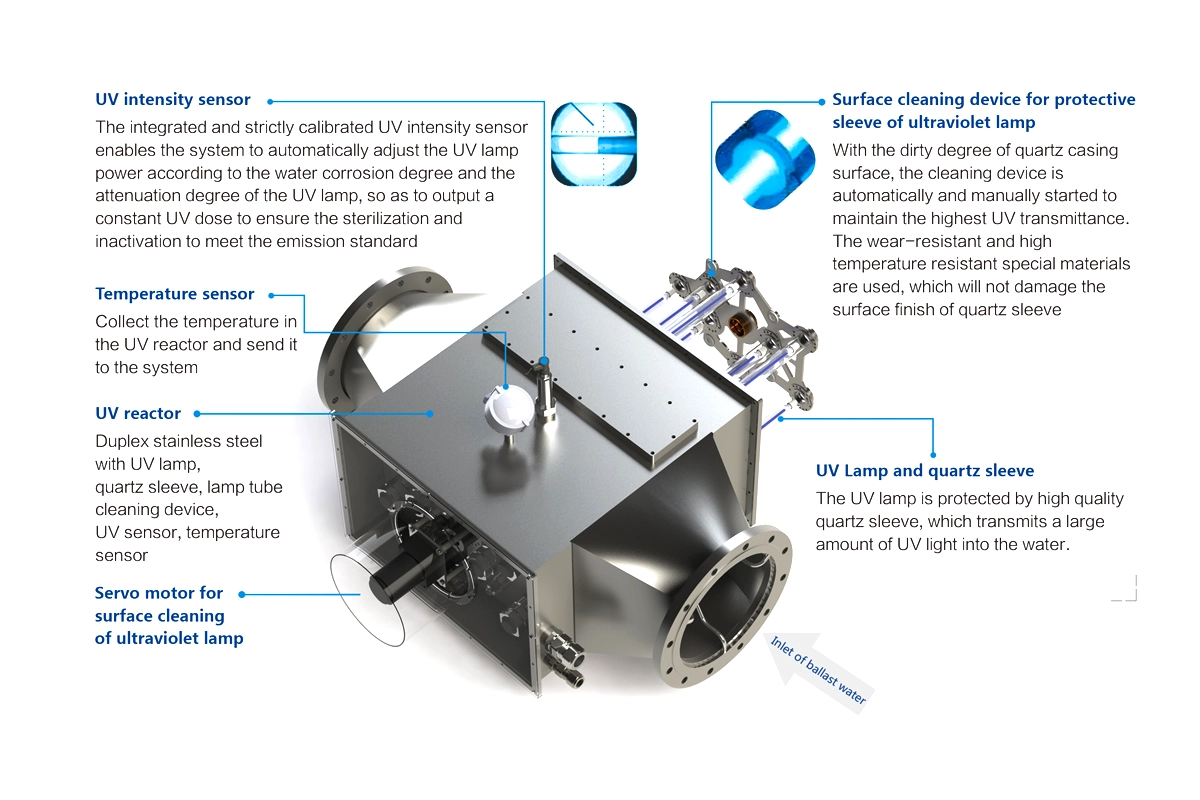 UV intensity sensor
The integrated and strictly calibrated UV intensity sensor enables the system to automatically adjust the UV lamp power according to the water corrosion degree and the attenuation degree of the UV lamp, so as to output a constant UV dose to ensure the sterilization and inactivation to meet the emission standard

Temperature sensor
Collect the temperature in the UV reactor and send it to the system

UV reactor
Duplex stainless steel with UV lamp, quartz sleeve, lamp tube cleaning device, UV sensor, temperature sensor

Servo motor for surface cleaning of ultraviolet lamp

Surface cleaning device for protective sleeve of ultraviolet lamp
With the dirty degree of quartz casing surface, the cleaning device is automatically and manually started to maintain the highest UV transmittance. The wear-resistant and high temperature resistant special materials are used, which will not damage the surface finish of quartz sleeve

UV Lamp and quartz sleeve
The UV lamp is protected by high quality quartz sleeve, which transmits a large amount of UV light into the water.

Inlet of ballast water